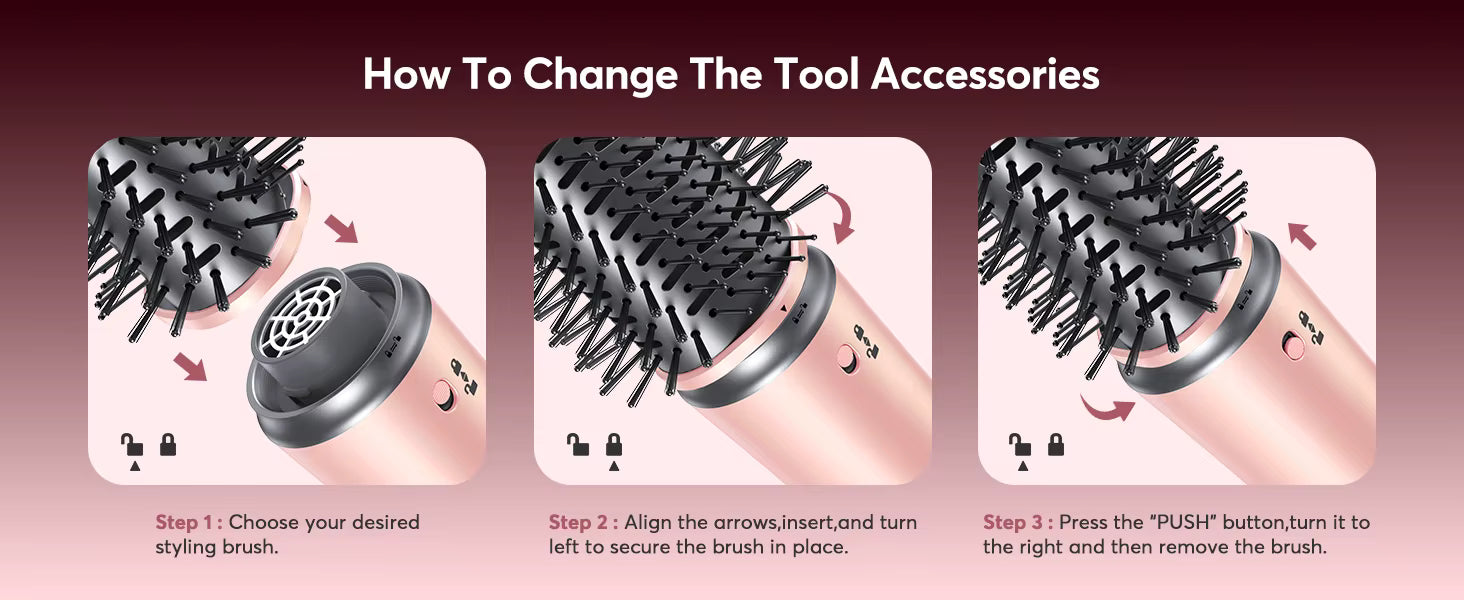 How To Change The Tool Accessories

Step 1 : Choose your desired styling brush.

Step 2 : Align the arrows,insert,and turn left to secure the brush in place.

Step 3 : Press the "PUSH" button,turn it to the right and then remove the brush.