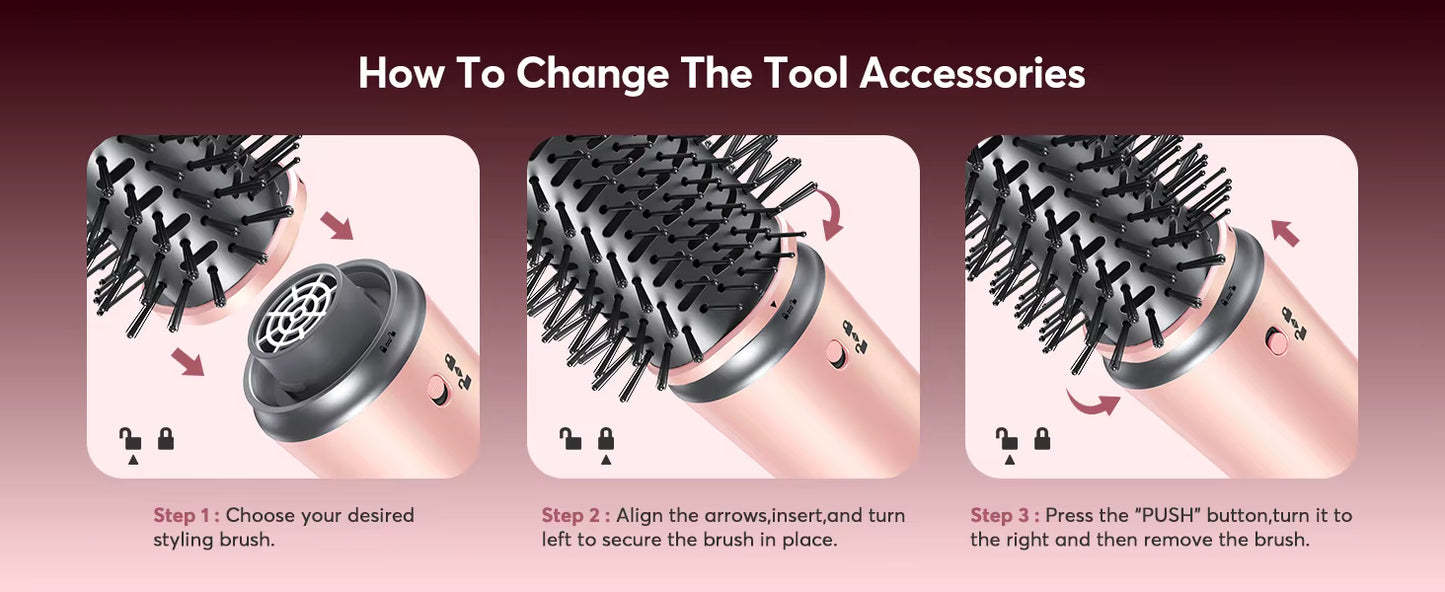 How To Change The Tool Accessories

Step 1 : Choose your desired styling brush.

Step 2 : Align the arrows,insert,and turn left to secure the brush in place.

Step 3 : Press the “PUSH” button,turn it to the right and then remove the brush.